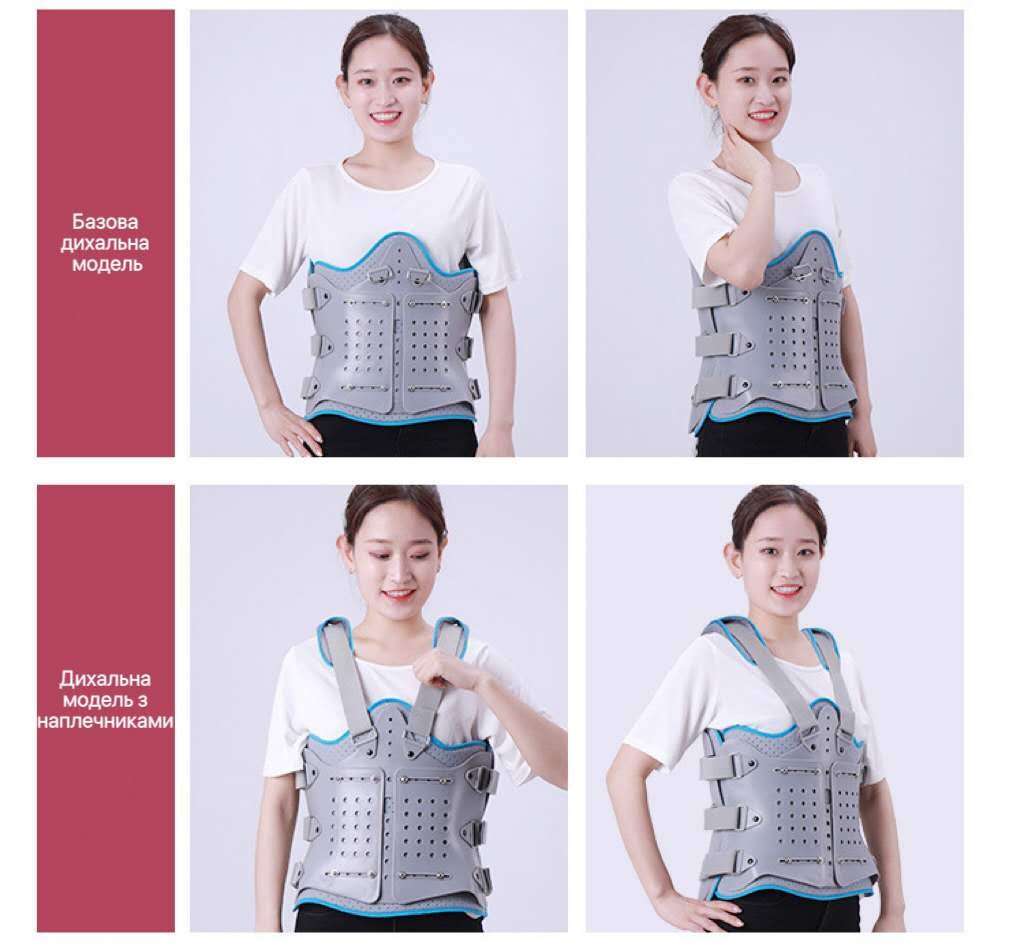 Базова дихальна модель

Дихальна модель з наплечниками