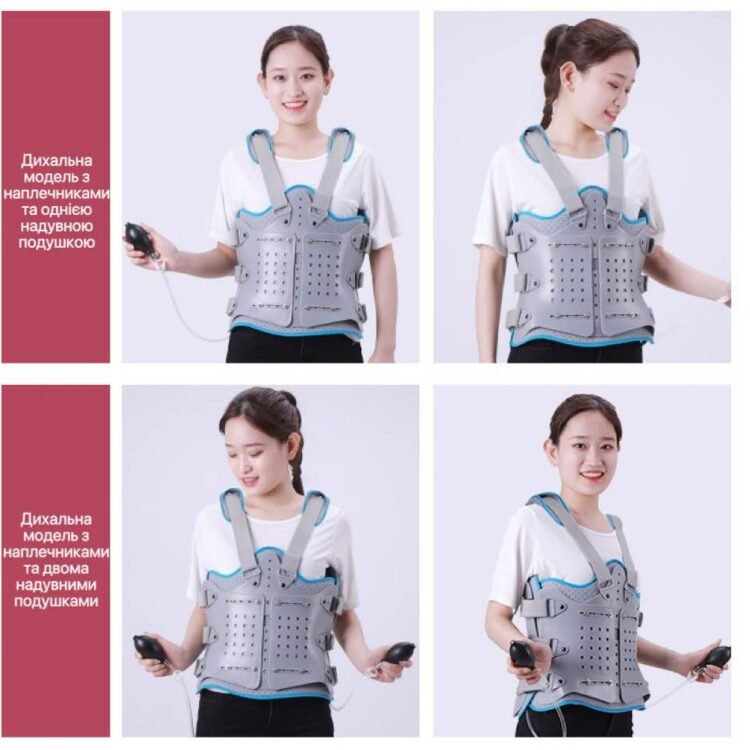 Дихальна модель з наплечниками та однією надувною подушкою

Дихальна модель з наплечниками та двома надувними подушками