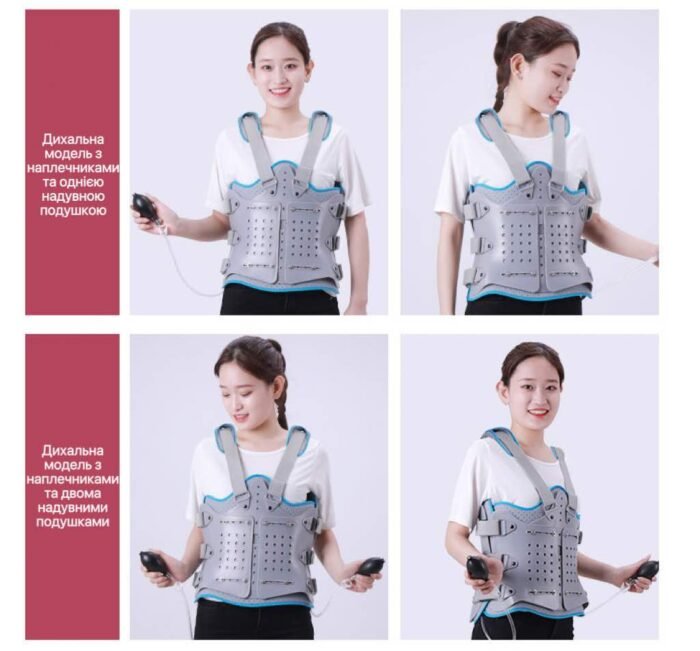 Дихальна модель з наплечниками та однією надувною подушкою

Дихальна модель з наплечниками та двома надувними подушками